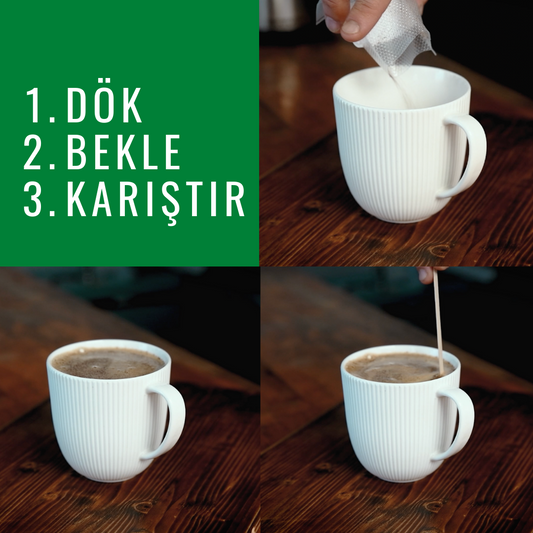 1. DÖK
2. BEKLE
3. KARIŞTIR